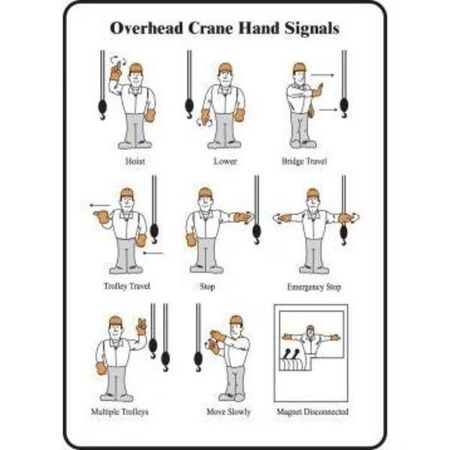 Overhead Crane Hand Signals

Hoist

Lower

Bridge Travel

Trolley Travel

Stop

Emergency Stop

Multiple Trolleys

Move Slowly

Magnet Disconnected